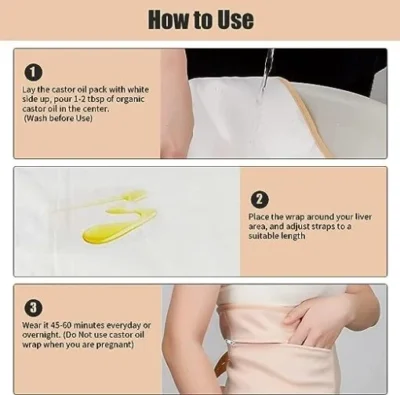 How to Use

1

Lay the castor oil pack with white side up, pour 1-2 tbsp of organic castor oil in the center.
(Wash before Use)

2

Place the wrap around your liver area, and adjust straps to a suitable length

3

Wear it 45-60 minutes everyday or overnight. (Do Not use castor oil wrap when you are pregnant)